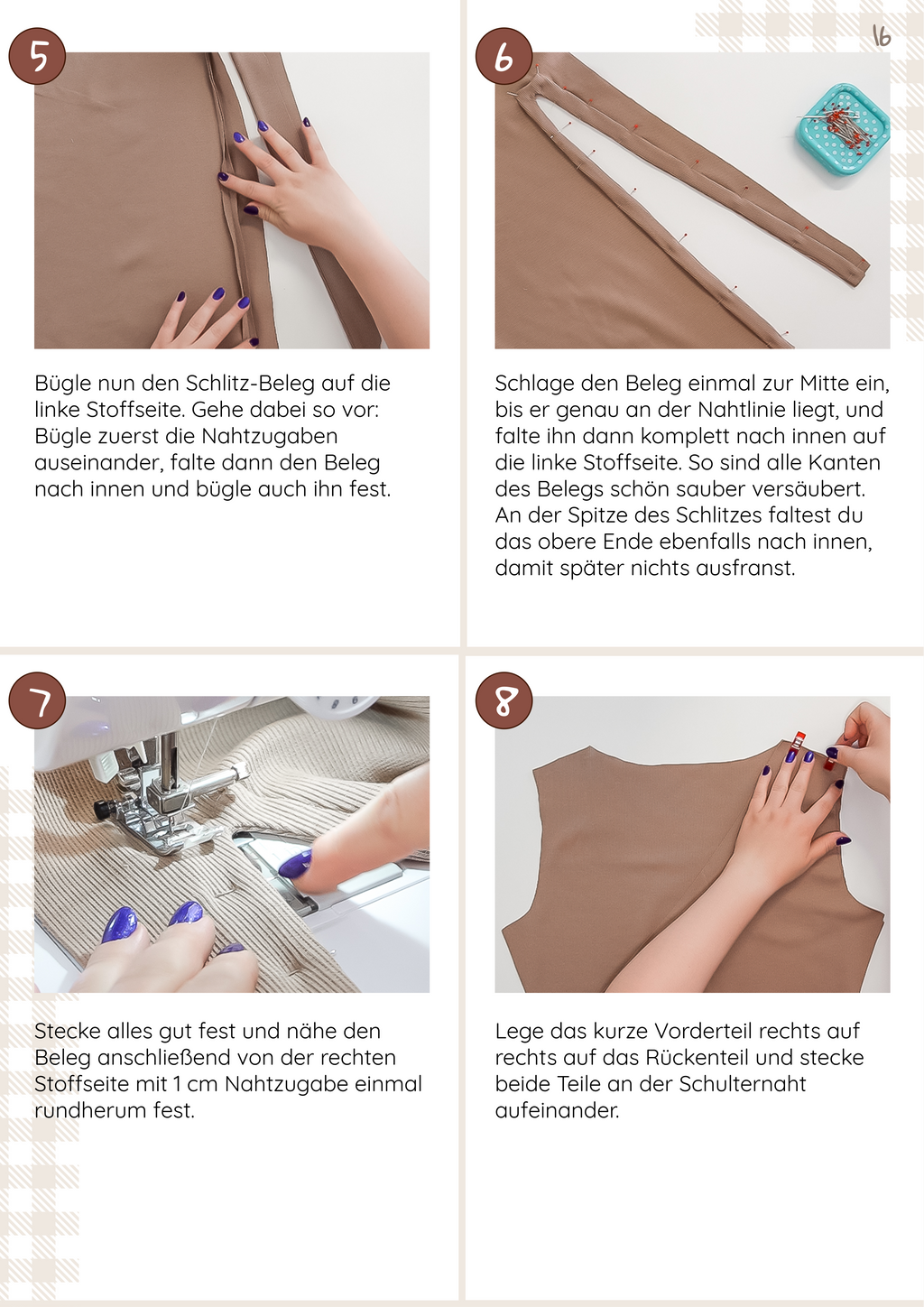 16

5

Bügle nun den Schlitz-Beleg auf die linke Stoffseite. Gehe dabei so vor: Bügle zuerst die Nahtzugaben auseinander, falte dann den Beleg nach innen und bügle auch ihn fest.

6

Schlage den Beleg einmal zur Mitte ein, bis er genau an der Nahtlinie liegt, und falte ihn dann komplett nach innen auf die linke Stoffseite. So sind alle Kanten des Belegs schön sauber versäubert. An der Spitze des Schlitzes faltest du das obere Ende ebenfalls nach innen, damit später nichts ausfranst.

7

Stecke alles gut fest und nähe den Beleg anschließend von der rechten Stoffseite mit 1 cm Nahtzugabe einmal rundherum fest.

8

Lege das kurze Vorderteil rechts auf rechts auf das Rückenteil und stecke beide Teile an der Schulternaht aufeinander.